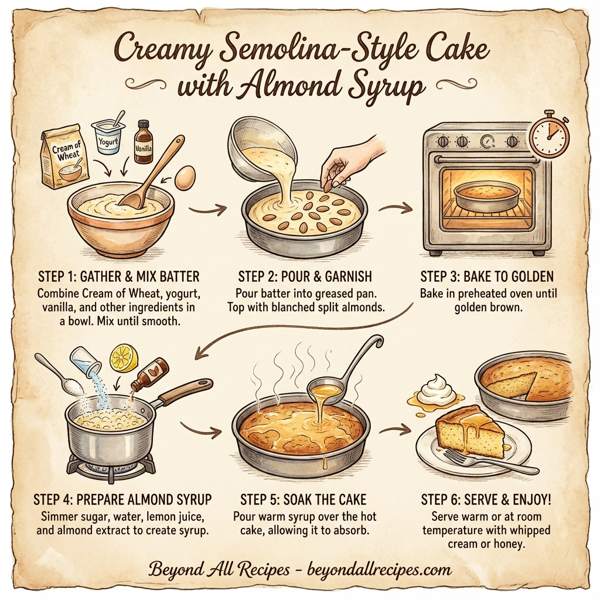 Creamy Semolina-Style Cake with Almond Syrup

Cream of Wheat
Yogurt
Vanilla

STEP 1: GATHER & MIX BATTER
Combine Cream of Wheat, yogurt, vanilla, and other ingredients in a bowl. Mix until smooth.

STEP 2: POUR & GARNISH
Pour batter into greased pan. Top with blanched split almonds.

STEP 3: BAKE TO GOLDEN
Bake in preheated oven until golden brown.

STEP 4: PREPARE ALMOND SYRUP
Simmer sugar, water, lemon juice, and almond extract to create syrup.

STEP 5: SOAK THE CAKE
Pour warm syrup over the hot cake, allowing it to absorb.

STEP 6: SERVE & ENJOY!
Serve warm or at room temperature with whipped cream or honey.

Beyond All Recipes - beyondallrecipes.com