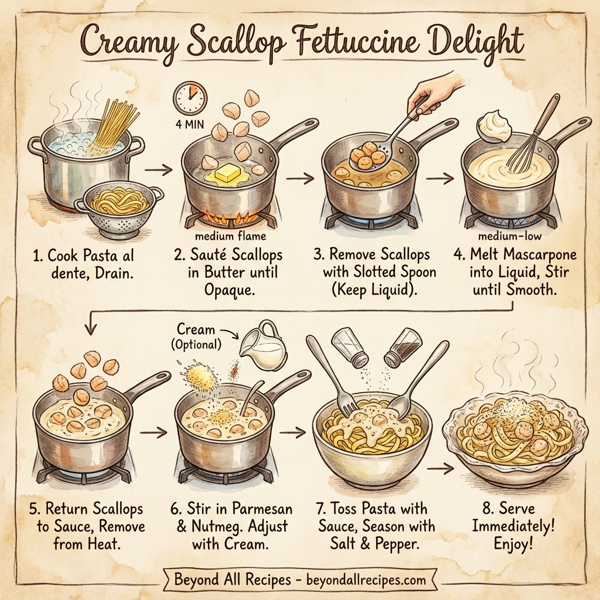 Creamy Scallop Fettuccine Delight

4 MIN

medium flame

medium-low

1. Cook Pasta al dente, Drain.

2. Sauté Scallops in Butter until Opaque.

3. Remove Scallops with Slotted Spoon (Keep Liquid).

4. Melt Mascarpone into Liquid, Stir until Smooth.

Cream (Optional)

5. Return Scallops to Sauce, Remove from Heat.

6. Stir in Parmesan & Nutmeg. Adjust with Cream.

7. Toss Pasta with Sauce, Season with Salt & Pepper.

8. Serve Immediately! Enjoy!

Beyond All Recipes - beyondallrecipes.com