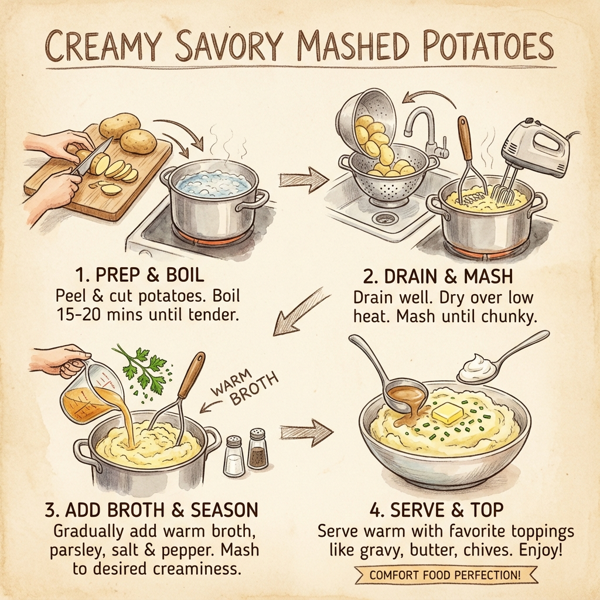 CREAMY SAVORY MASHED POTATOES

1. PREP & BOIL
Peel & cut potatoes. Boil 15-20 mins until tender.

2. DRAIN & MASH
Drain well. Dry over low heat. Mash until chunky.

WARM BROTH

3. ADD BROTH & SEASON
Gradually add warm broth, parsley, salt & pepper. Mash to desired creaminess.

4. SERVE & TOP
Serve warm with favorite toppings like gravy, butter, chives. Enjoy!

COMFORT FOOD PERFECTION!