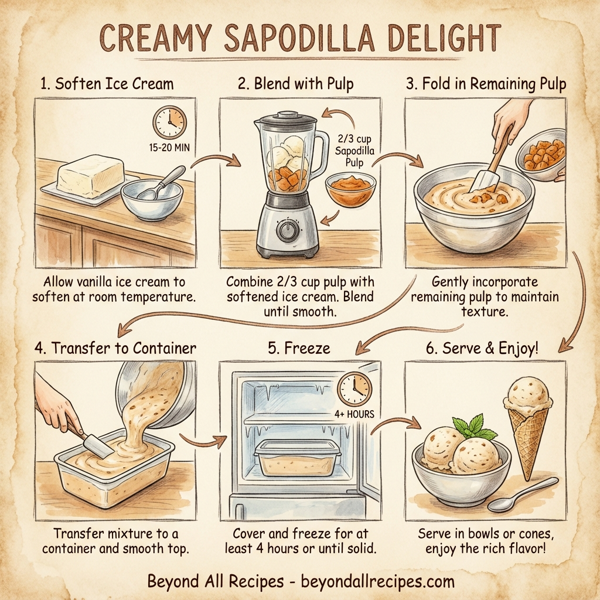 CREAMY SAPODILLA DELIGHT

1. Soften Ice Cream

15-20 MIN

Allow vanilla ice cream to soften at room temperature.

2. Blend with Pulp

2/3 cup Sapodilla Pulp

Combine 2/3 cup pulp with softened ice cream. Blend until smooth.

3. Fold in Remaining Pulp

Gently incorporate remaining pulp to maintain texture.

4. Transfer to Container

Transfer mixture to a container and smooth top.

5. Freeze

4+ HOURS

Cover and freeze for at least 4 hours or until solid.

6. Serve & Enjoy!

Serve in bowls or cones, enjoy the rich flavor!

Beyond All Recipes - beyondallrecipes.com