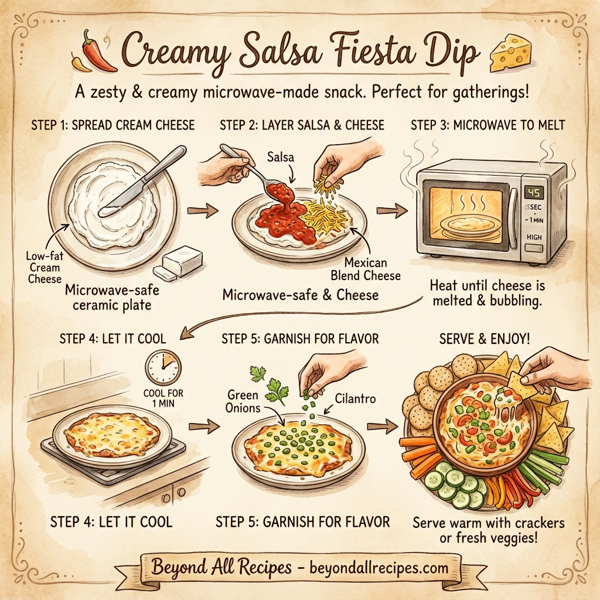 Creamy Salsa Fiesta Dip

A zesty & creamy microwave-made snack. Perfect for gatherings!

STEP 1: SPREAD CREAM CHEESE

Low-fat Cream Cheese

Microwave-safe ceramic plate

STEP 2: LAYER SALSA & CHEESE

Salsa

Mexican Blend Cheese

Microwave-safe & Cheese

STEP 3: MICROWAVE TO MELT

45

SEC

- 1 MIN

HIGH

Heat until cheese is melted & bubbling.

STEP 4: LET IT COOL

COOL FOR 1 MIN

STEP 4: LET IT COOL

STEP 5: GARNISH FOR FLAVOR

Green Onions

Cilantro

STEP 5: GARNISH FOR FLAVOR

SERVE & ENJOY!

Serve warm with crackers or fresh veggies!

Beyond All Recipes - beyondallrecipes.com