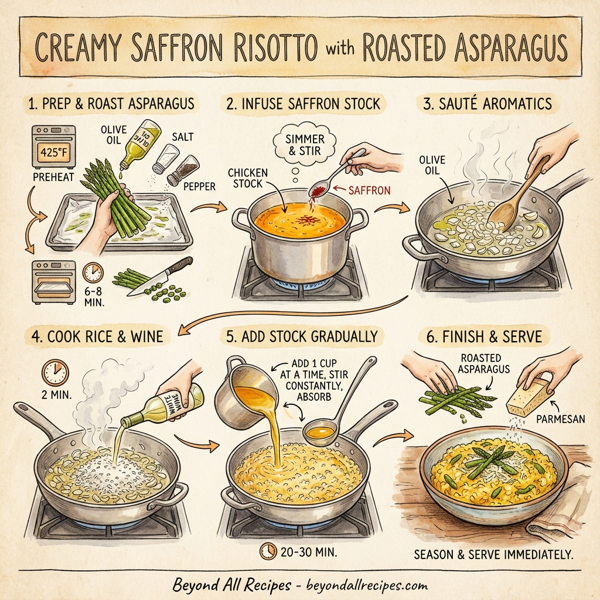 CREAMY SAFFRON RISOTTO with ROASTED ASPARAGUS

1. PREP & ROAST ASPARAGUS

425°F

PREHEAT

OLIVE OIL

OLIVE OIL

SALT

PEPPER

6-8 MIN.

2. INFUSE SAFFRON STOCK

SIMMER & STIR

CHICKEN STOCK

SAFFRON

3. SAUTÉ AROMATICS

OLIVE OIL

4. COOK RICE & WINE

2 MIN.

WHITE WINE

5. ADD STOCK GRADUALLY

ADD 1 CUP AT A TIME, STIR CONSTANTLY, ABSORB

20-30 MIN.

6. FINISH & SERVE

ROASTED ASPARAGUS

PARMESAN

SEASON & SERVE IMMEDIATELY.

Beyond All Recipes - beyondallrecipes.com