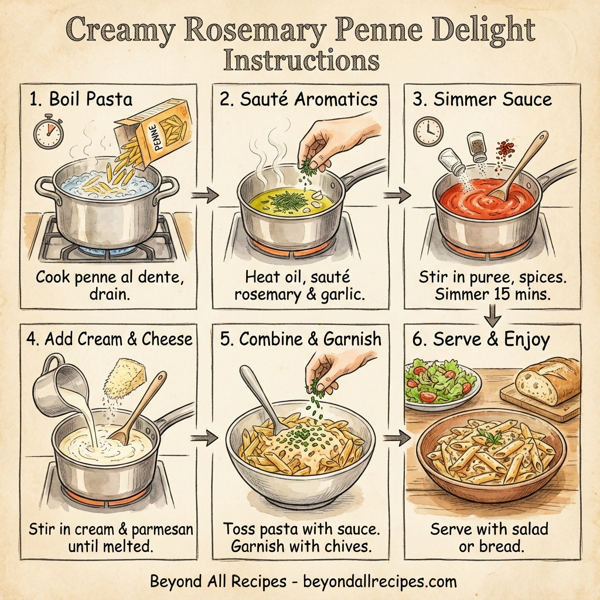 Creamy Rosemary Penne Delight Instructions

1. Boil Pasta

PENNE

Cook penne al dente, drain.

2. Sauté Aromatics

Heat oil, sauté rosemary & garlic.

3. Simmer Sauce

Stir in puree, spices. Simmer 15 mins.

4. Add Cream & Cheese

Stir in cream & parmesan until melted.

5. Combine & Garnish

Toss pasta with sauce. Garnish with chives.

6. Serve & Enjoy

Serve with salad or bread.

Beyond All Recipes - beyondallrecipes.com