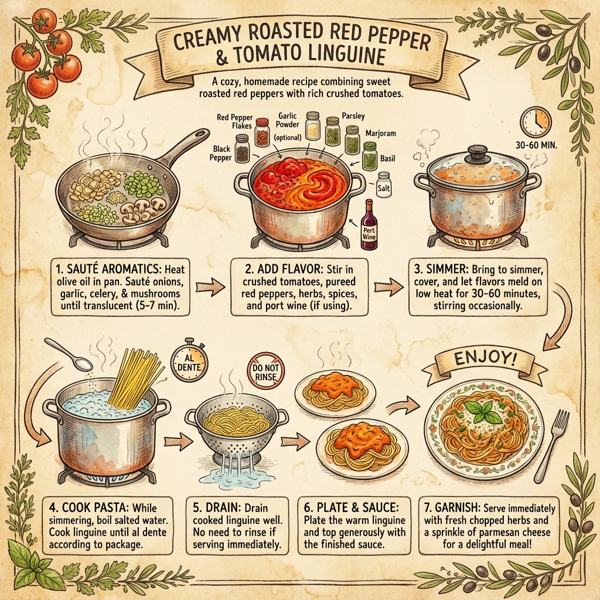 CREAMY ROASTED RED PEPPER & TOMATO LINGUINE

A cozy, homemade recipe combining sweet roasted red peppers with rich crushed tomatoes.

Red Pepper Flakes
Garlic Powder (optional)
Parsley
Marjoram
Black Pepper
Basil
Salt
Port Wine

30-60 MIN.

1. SAUTÉ AROMATICS: Heat olive oil in pan. Sauté onions, garlic, celery, & mushrooms until translucent (5-7 min).

2. ADD FLAVOR: Stir in crushed tomatoes, pureed red peppers, herbs, spices, and port wine (if using).

3. SIMMER: Bring to simmer, cover, and let flavors meld on low heat for 30-60 minutes, stirring occasionally.

AL DENTE

DO NOT RINSE

ENJOY!

4. COOK PASTA: While simmering, boil salted water. Cook linguine until al dente according to package.

5. DRAIN: Drain cooked linguine well. No need to rinse if serving immediately.

6. PLATE & SAUCE: Plate the warm linguine and top generously with the finished sauce.

7. GARNISH: Serve immediately with fresh chopped herbs and a sprinkle of parmesan cheese for a delightful meal!