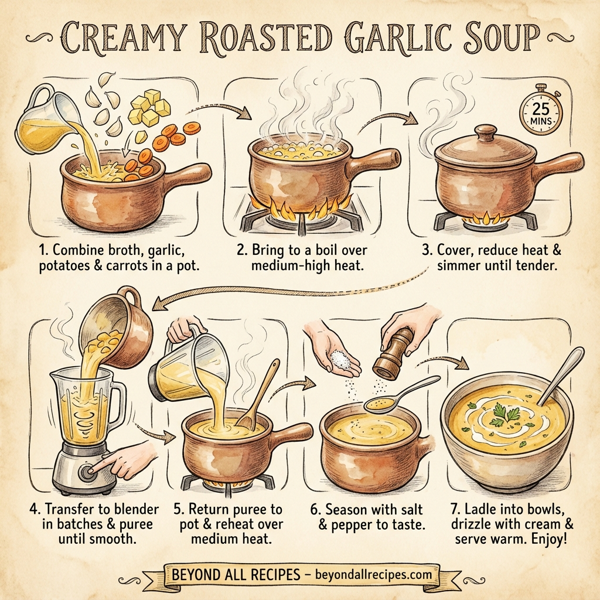 CREAMY ROASTED GARLIC SOUP

25 MINS

1. Combine broth, garlic, potatoes & carrots in a pot.

2. Bring to a boil over medium-high heat.

3. Cover, reduce heat & simmer until tender.

4. Transfer to blender in batches & puree until smooth.

5. Return puree to pot & reheat over medium heat.

6. Season with salt & pepper to taste.

7. Ladle into bowls, drizzle with cream & serve warm. Enjoy!

BEYOND ALL RECIPES – beyondallrecipes.com