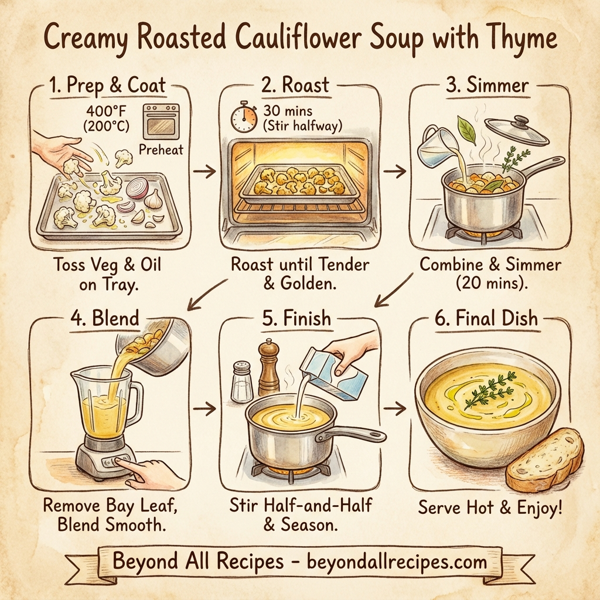 Creamy Roasted Cauliflower Soup with Thyme

1. Prep & Coat

400°F (200°C)

Preheat

Toss Veg & Oil on Tray.

2. Roast

30 mins (Stir halfway)

Roast until Tender & Golden.

3. Simmer

Combine & Simmer (20 mins).

4. Blend

Remove Bay Leaf, Blend Smooth.

5. Finish

Stir Half-and-Half & Season.

6. Final Dish

Serve Hot & Enjoy!

Beyond All Recipes - beyondallrecipes.com