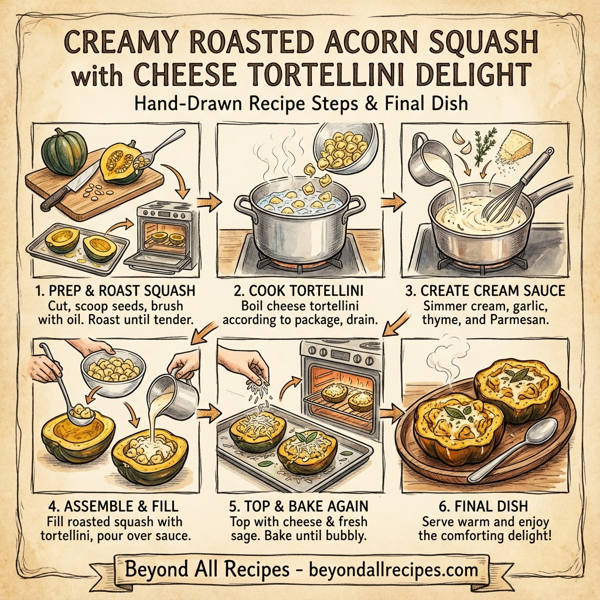 CREAMY ROASTED ACORN SQUASH with CHEESE TORTELLINI DELIGHT

Hand-Drawn Recipe Steps & Final Dish

1. PREP & ROAST SQUASH
Cut, scoop seeds, brush with oil. Roast until tender.

2. COOK TORTELLINI
Boil cheese tortellini according to package, drain.

3. CREATE CREAM SAUCE
Simmer cream, garlic, thyme, and Parmesan.

4. ASSEMBLE & FILL
Fill roasted squash with tortellini, pour over sauce.

5. TOP & BAKE AGAIN
Top with cheese & fresh sage. Bake until bubbly.

6. FINAL DISH
Serve warm and enjoy the comforting delight!

Beyond All Recipes - beyondallrecipes.com