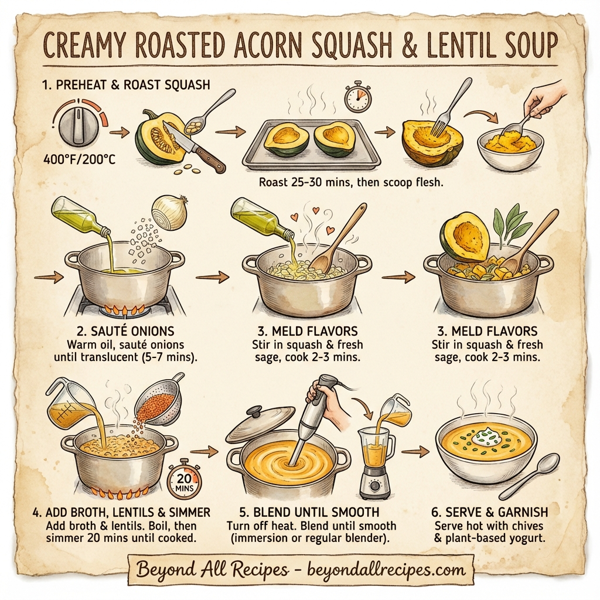 CREAMY ROASTED ACORN SQUASH & LENTIL SOUP

1. PREHEAT & ROAST SQUASH

400°F/200°C

Roast 25-30 mins, then scoop flesh.

2. SAUTÉ ONIONS
Warm oil, sauté onions until translucent (5-7 mins).

3. MELD FLAVORS
Stir in squash & fresh sage, cook 2-3 mins.

3. MELD FLAVORS
Stir in squash & fresh sage, cook 2-3 mins.

20 MINS

4. ADD BROTH, LENTILS & SIMMER
Add broth & lentils. Boil, then simmer 20 mins until cooked.

5. BLEND UNTIL SMOOTH
Turn off heat. Blend until smooth (immersion or regular blender).

6. SERVE & GARNISH
Serve hot with chives & plant-based yogurt.

Beyond All Recipes - beyondallrecipes.com