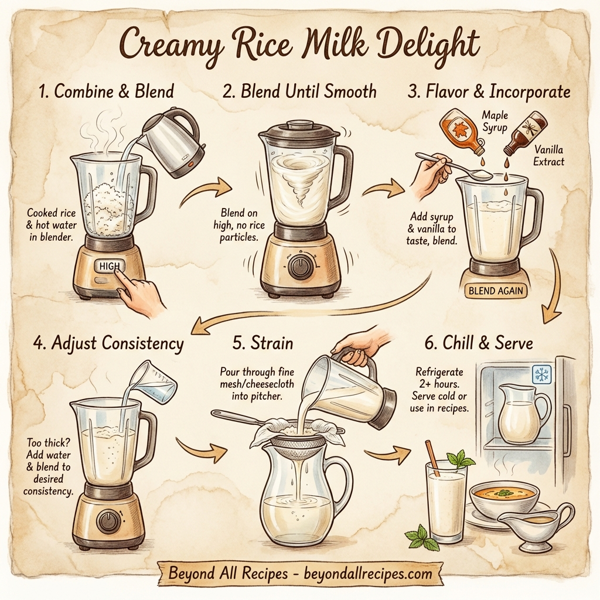 Creamy Rice Milk Delight

1. Combine & Blend

Cooked rice & hot water in blender.

HIGH

2. Blend Until Smooth

Blend on high, no rice particles.

3. Flavor & Incorporate

Maple Syrup

Vanilla Extract

Add syrup & vanilla to taste, blend.

BLEND AGAIN

4. Adjust Consistency

Too thick? Add water & blend to desired consistency.

5. Strain

Pour through fine mesh/cheesecloth into pitcher.

6. Chill & Serve

Refrigerate 2+ hours. Serve cold or use in recipes.

Beyond All Recipes - beyondallrecipes.com