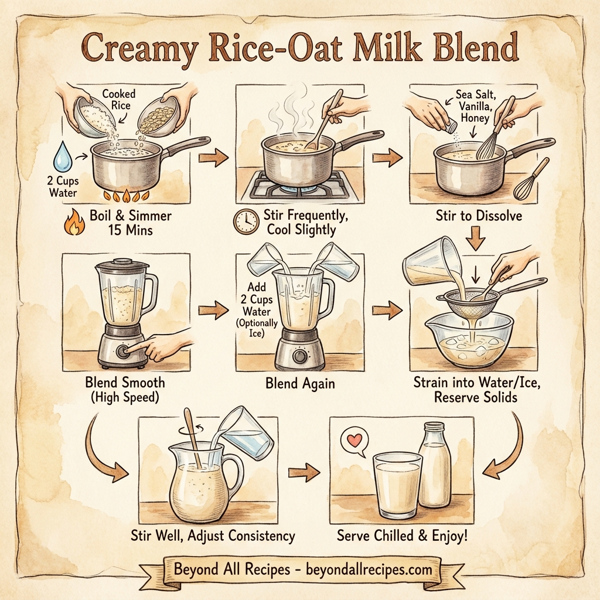 Creamy Rice-Oat Milk Blend

Cooked Rice

2 Cups Water

Boil & Simmer 15 Mins

Stir Frequently, Cool Slightly

Sea Salt, Vanilla, Honey

Stir to Dissolve

Blend Smooth (High Speed)

Add 2 Cups Water (Optionally Ice)

Blend Again

Strain into Water/Ice, Reserve Solids

Stir Well, Adjust Consistency

Serve Chilled & Enjoy!

Beyond All Recipes - beyondallrecipes.com