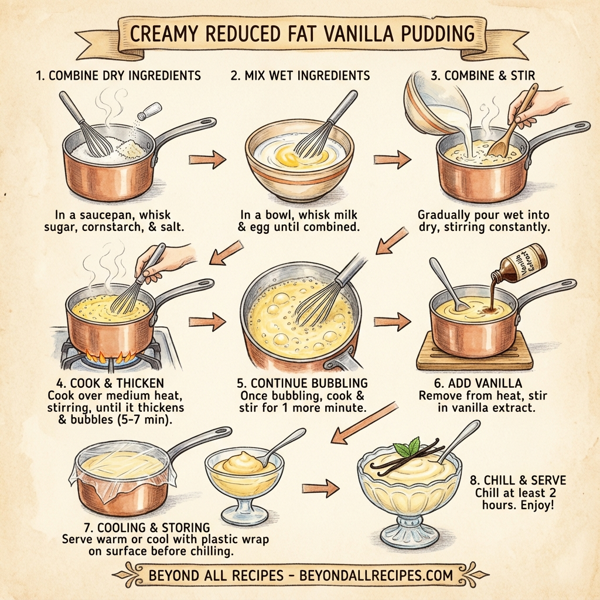 CREAMY REDUCED FAT VANILLA PUDDING

1. COMBINE DRY INGREDIENTS

In a saucepan, whisk sugar, cornstarch, & salt.

2. MIX WET INGREDIENTS

In a bowl, whisk milk & egg until combined.

3. COMBINE & STIR

Gradually pour wet into dry, stirring constantly.

4. COOK & THICKEN
Cook over medium heat, stirring, until it thickens & bubbles (5-7 min).

5. CONTINUE BUBBLING
Once bubbling, cook & stir for 1 more minute.

Vanilla Extract

6. ADD VANILLA
Remove from heat, stir in vanilla extract.

7. COOLING & STORING
Serve warm or cool with plastic wrap on surface before chilling.

8. CHILL & SERVE
Chill at least 2 hours. Enjoy!

BEYOND ALL RECIPES - BEYONDALLRECIPES.COM