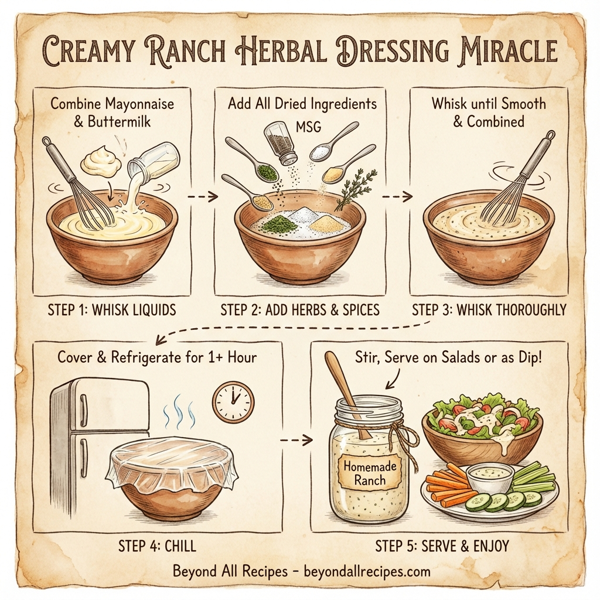 CREAMY RANCH HERBAL DRESSING MIRACLE

Combine Mayonnaise & Buttermilk

STEP 1: WHISK LIQUIDS

Add All Dried Ingredients

MSG

STEP 2: ADD HERBS & SPICES

Whisk until Smooth & Combined

STEP 3: WHISK THOROUGHLY

Cover & Refrigerate for 1+ Hour

STEP 4: CHILL

Stir, Serve on Salads or as Dip!

Homemade Ranch

STEP 5: SERVE & ENJOY

Beyond All Recipes - beyondallrecipes.com