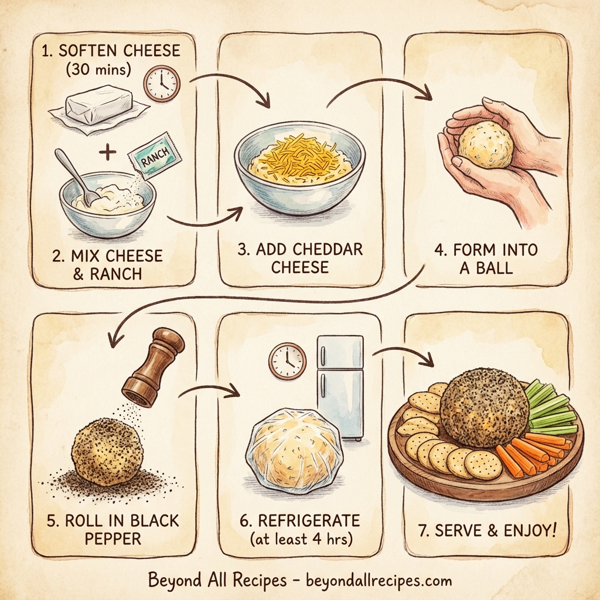 1. SOFTEN CHEESE (30 mins)

+

RANCH

2. MIX CHEESE & RANCH

3. ADD CHEDDAR CHEESE

4. FORM INTO A BALL

5. ROLL IN BLACK PEPPER

6. REFRIGERATE (at least 4 hrs)

7. SERVE & ENJOY!

Beyond All Recipes - beyondallrecipes.com