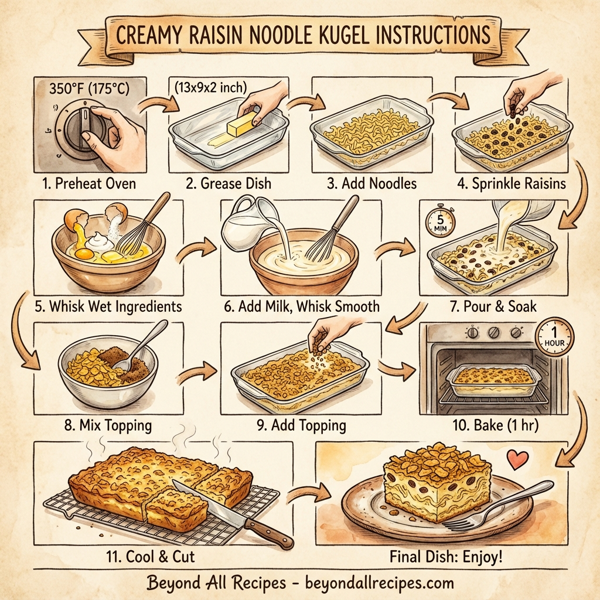 CREAMY RAISIN NOODLE KUGEL INSTRUCTIONS

350°F (175°C)

1. Preheat Oven

(13x9x2 inch)

2. Grease Dish

3. Add Noodles

4. Sprinkle Raisins

5. Whisk Wet Ingredients

6. Add Milk, Whisk Smooth

5 MIN

7. Pour & Soak

8. Mix Topping

9. Add Topping

1 HOUR

10. Bake (1 hr)

11. Cool & Cut

Final Dish: Enjoy!

Beyond All Recipes - beyondallrecipes.com