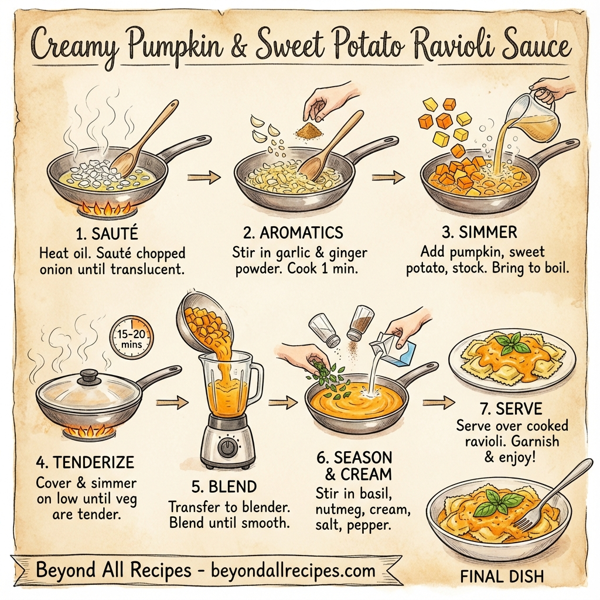 Creamy Pumpkin & Sweet Potato Ravioli Sauce

1. SAUTÉ
Heat oil. Sauté chopped onion until translucent.

2. AROMATICS
Stir in garlic & ginger powder. Cook 1 min.

3. SIMMER
Add pumpkin, sweet potato, stock. Bring to boil.

15-20 mins

4. TENDERIZE
Cover & simmer on low until veg are tender.

5. BLEND
Transfer to blender. Blend until smooth.

6. SEASON & CREAM
Stir in basil, nutmeg, cream, salt, pepper.

7. SERVE
Serve over cooked ravioli. Garnish & enjoy!

FINAL DISH

Beyond All Recipes - beyondallrecipes.com