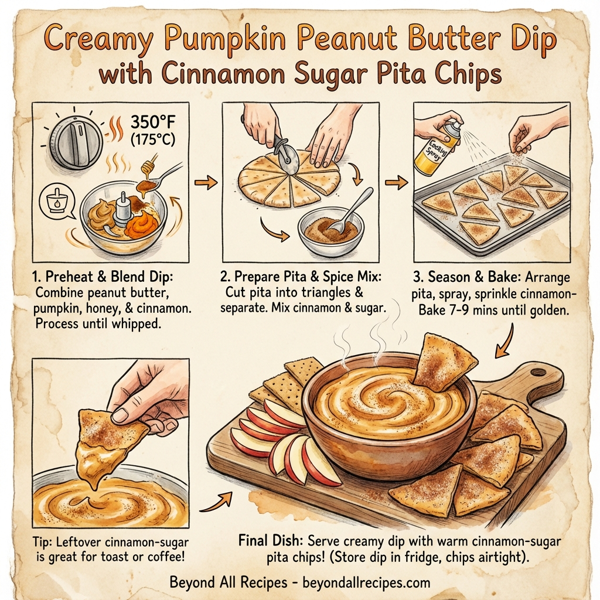 Creamy Pumpkin Peanut Butter Dip
with Cinnamon Sugar Pita Chips

350°F (175°C)

Cooking Spray

1. Preheat & Blend Dip: Combine peanut butter, pumpkin, honey, & cinnamon. Process until whipped.

2. Prepare Pita & Spice Mix: Cut pita into triangles & separate. Mix cinnamon & sugar.

3. Season & Bake: Arrange pita, spray, sprinkle cinnamon- Bake 7-9 mins until golden.

Tip: Leftover cinnamon-sugar is great for toast or coffee!

Final Dish: Serve creamy dip with warm cinnamon-sugar pita chips! (Store dip in fridge, chips airtight).

Beyond All Recipes - beyondallrecipes.com