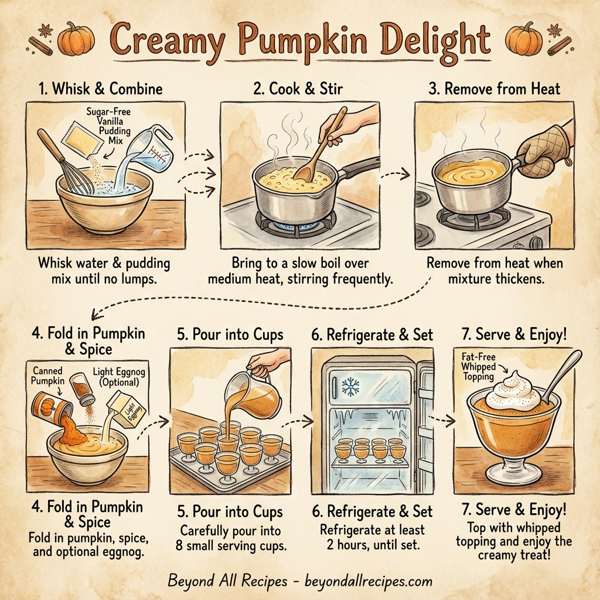 Creamy Pumpkin Delight

1. Whisk & Combine

Sugar-Free Vanilla Pudding Mix

Whisk water & pudding mix until no lumps.

2. Cook & Stir

Bring to a slow boil over medium heat, stirring frequently.

3. Remove from Heat

Remove from heat when mixture thickens.

4. Fold in Pumpkin & Spice

Canned Pumpkin

Light Eggnog (Optional)

Light Eggnog

4. Fold in Pumpkin & Spice

Fold in pumpkin, spice, and optional eggnog.

5. Pour into Cups

5. Pour into Cups

Carefully pour into 8 small serving cups.

6. Refrigerate & Set

6. Refrigerate & Set

Refrigerate at least 2 hours, until set.

7. Serve & Enjoy!

Fat-Free Whipped Topping

7. Serve & Enjoy!

Top with whipped topping and enjoy the creamy treat!

Beyond All Recipes - beyondallrecipes.com