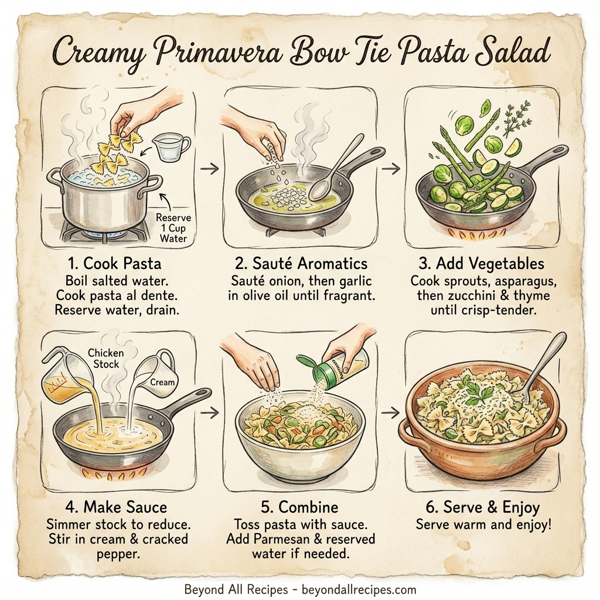 Creamy Primavera Bow Tie Pasta Salad

Reserve 1 Cup Water

1. Cook Pasta
Boil salted water. Cook pasta al dente. Reserve water, drain.

2. Sauté Aromatics
Sauté onion, then garlic in olive oil until fragrant.

3. Add Vegetables
Cook sprouts, asparagus, then zucchini & thyme until crisp-tender.

Chicken Stock

Cream

4. Make Sauce
Simmer stock to reduce. Stir in cream & cracked pepper.

5. Combine
Toss pasta with sauce. Add Parmesan & reserved water if needed.

6. Serve & Enjoy
Serve warm and enjoy!

Beyond All Recipes - beyondallrecipes.com