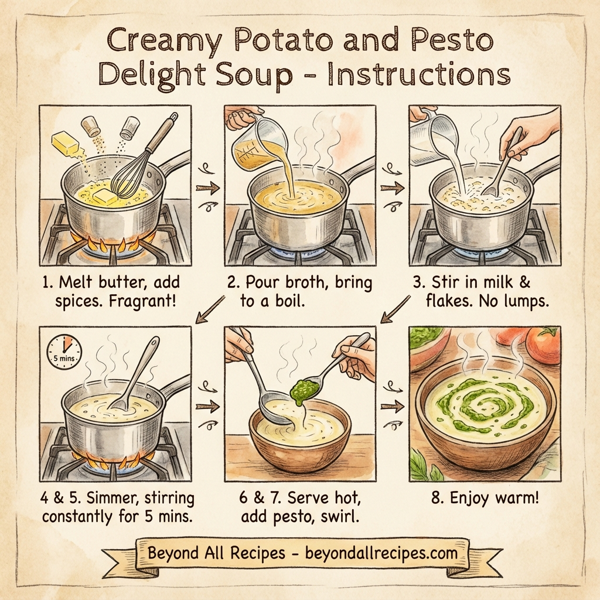 Creamy Potato and Pesto Delight Soup - Instructions

1. Melt butter, add spices. Fragrant!

2. Pour broth, bring to a boil.

3. Stir in milk & flakes. No lumps.

5 mins

4 & 5. Simmer, stirring constantly for 5 mins.

6 & 7. Serve hot, add pesto, swirl.

8. Enjoy warm!

Beyond All Recipes - beyondallrecipes.com