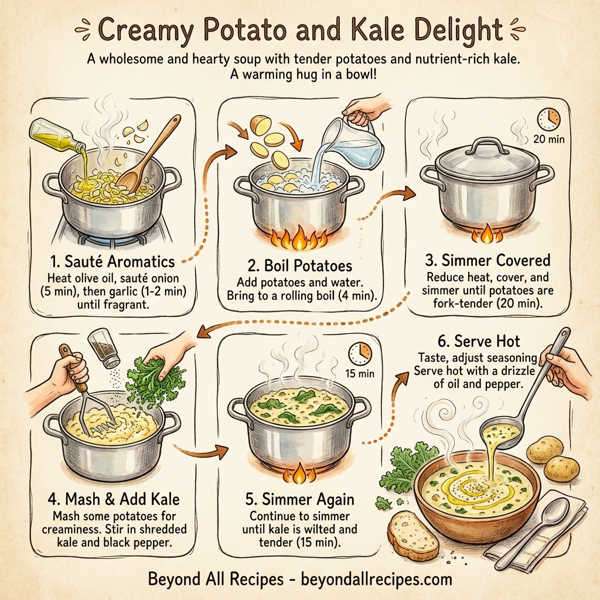 Creamy Potato and Kale Delight

A wholesome and hearty soup with tender potatoes and nutrient-rich kale. A warming hug in a bowl!

1. Sauté Aromatics
Heat olive oil, sauté onion (5 min), then garlic (1-2 min) until fragrant.

2. Boil Potatoes
Add potatoes and water. Bring to a rolling boil (4 min).

20 min

3. Simmer Covered
Reduce heat, cover, and simmer until potatoes are fork-tender (20 min).

4. Mash & Add Kale
Mash some potatoes for creaminess. Stir in shredded kale and black pepper.

15 min

5. Simmer Again
Continue to simmer until kale is wilted and tender (15 min).

6. Serve Hot
Taste, adjust seasoning Serve hot with a drizzle of oil and pepper.

Beyond All Recipes - beyondallrecipes.com