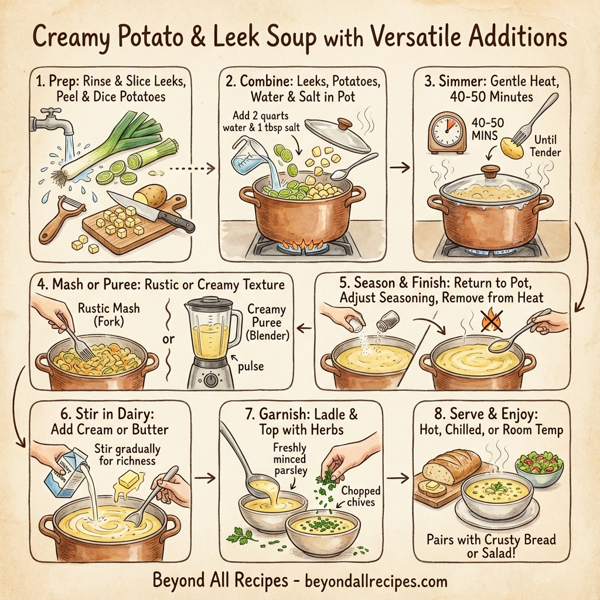 Creamy Potato & Leek Soup with Versatile Additions

1. Prep: Rinse & Slice Leeks, Peel & Dice Potatoes

2. Combine: Leeks, Potatoes, Water & Salt in Pot

Add 2 quarts water & 1 tbsp salt

3. Simmer: Gentle Heat, 40-50 Minutes

40-50 MINS

Until Tender

4. Mash or Puree: Rustic or Creamy Texture

Rustic Mash (Fork)

or

Creamy Puree (Blender)

pulse

5. Season & Finish: Return to Pot, Adjust Seasoning, Remove from Heat

6. Stir in Dairy: Add Cream or Butter

Stir gradually for richness

7. Garnish: Ladle & Top with Herbs

Freshly minced parsley

Chopped chives

8. Serve & Enjoy: Hot, Chilled, or Room Temp

Pairs with Crusty Bread or Salad!

Beyond All Recipes - beyondallrecipes.com