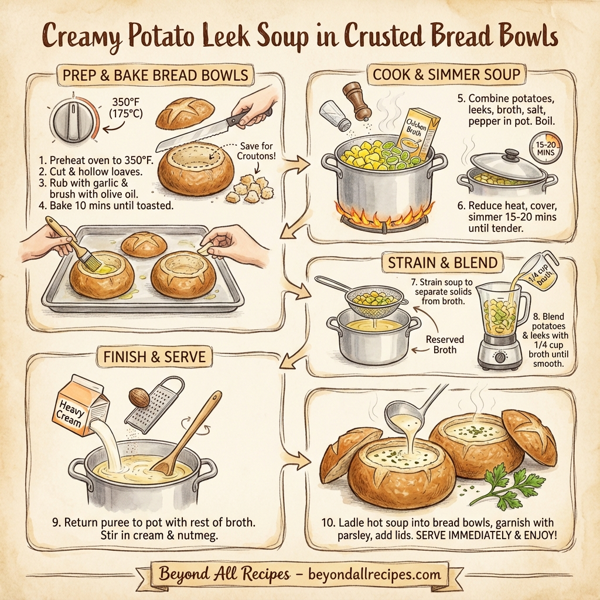 Creamy Potato Leek Soup in Crusted Bread Bowls

PREP & BAKE BREAD BOWLS

350°F (175°C)

Save for Croutons!

1. Preheat oven to 350°F.
2. Cut & hollow loaves.
3. Rub with garlic & brush with olive oil.
4. Bake 10 mins until toasted.

COOK & SIMMER SOUP

Chicken Broth

5. Combine potatoes, leeks, broth, salt, pepper in pot. Boil.

15-20 MINS

6. Reduce heat, cover, simmer 15-20 mins until tender.

STRAIN & BLEND

7. Strain soup to separate solids from broth.

Reserved Broth

1/4 cup broth

8. Blend potatoes & leeks with 1/4 cup broth until smooth.

FINISH & SERVE

Heavy Cream

9. Return puree to pot with rest of broth. Stir in cream & nutmeg.

10. Ladle hot soup into bread bowls, garnish with parsley, add lids. SERVE IMMEDIATELY & ENJOY!

Beyond All Recipes – beyondallrecipes.com