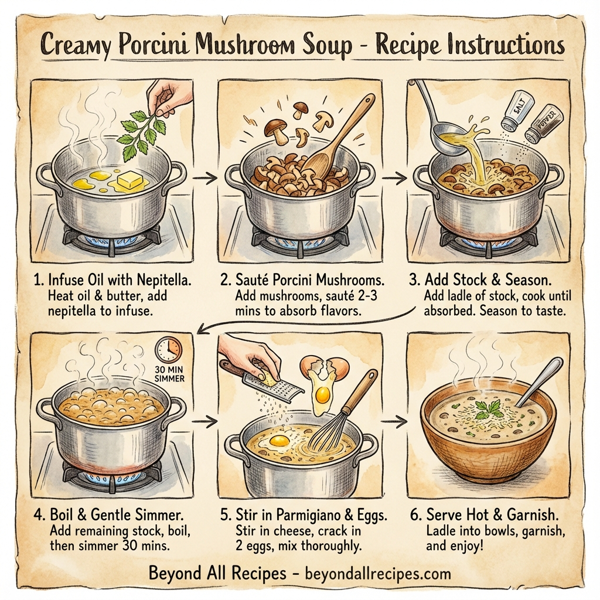 Creamy Porcini Mushroom Soup - Recipe Instructions

SALT

PEPPER

1. Infuse Oil with Nepitella. Heat oil & butter, add nepitella to infuse.

2. Sauté Porcini Mushrooms. Add mushrooms, sauté 2-3 mins to absorb flavors.

3. Add Stock & Season. Add ladle of stock, cook until absorbed. Season to taste.

30 MIN SIMMER

4. Boil & Gentle Simmer. Add remaining stock, boil, then simmer 30 mins.

5. Stir in Parmigiano & Eggs. Stir in cheese, crack in 2 eggs, mix thoroughly.

6. Serve Hot & Garnish. Ladle into bowls, garnish, and enjoy!

Beyond All Recipes - beyondallrecipes.com