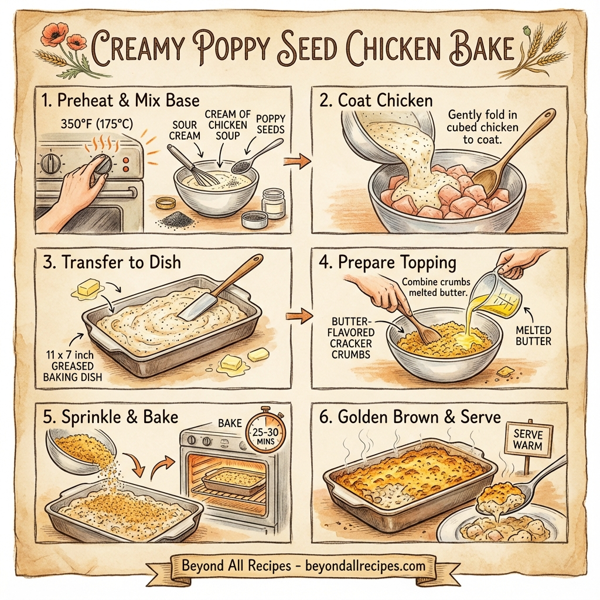 CREAMY POPPY SEED CHICKEN BAKE

1. Preheat & Mix Base

350°F (175°C)

SOUR CREAM

CREAM OF CHICKEN SOUP

POPPY SEEDS

2. Coat Chicken

Gently fold in cubed chicken to coat.

3. Transfer to Dish

11 x 7 inch GREASED BAKING DISH

4. Prepare Topping

Combine crumbs melted butter.

BUTTER-FLAVORED CRACKER CRUMBS

MELTED BUTTER

5. Sprinkle & Bake

BAKE

25-30 MINS

6. Golden Brown & Serve

SERVE WARM

Beyond All Recipes - beyondallrecipes.com