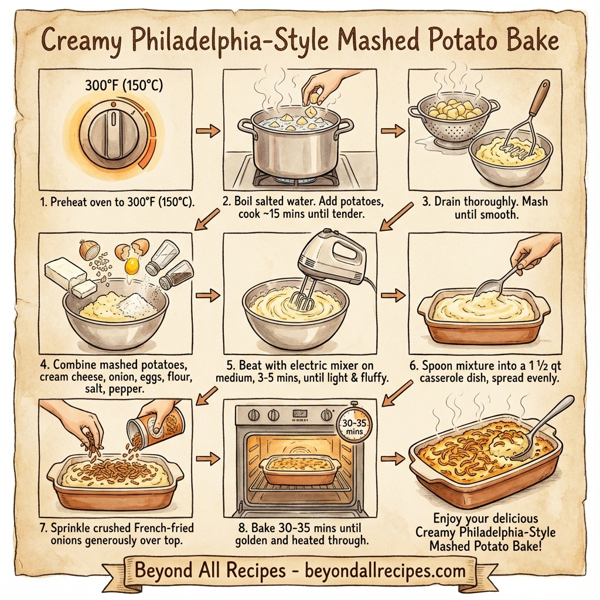 Creamy Philadelphia-Style Mashed Potato Bake

300°F (150°C)

1. Preheat oven to 300°F (150°C).

2. Boil salted water. Add potatoes, cook ~15 mins until tender.

3. Drain thoroughly. Mash until smooth.

4. Combine mashed potatoes, cream cheese, onion, eggs, flour, salt, pepper.

5. Beat with electric mixer on medium, 3-5 mins, until light & fluffy.

6. Spoon mixture into a 1 ½ qt casserole dish, spread evenly.

7. Sprinkle crushed French-fried onions generously over top.

30-35 mins

8. Bake 30-35 mins until golden and heated through.

Enjoy your delicious Creamy Philadelphia-Style Mashed Potato Bake!

Beyond All Recipes - beyondallrecipes.com