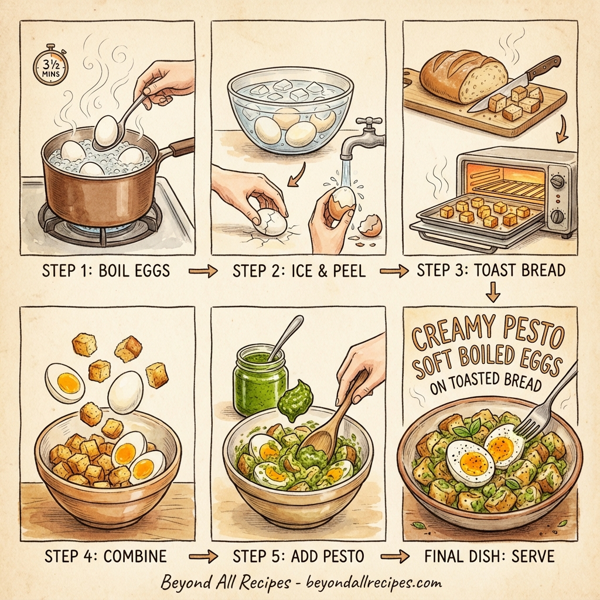 3½ MINS

STEP 1: BOIL EGGS

STEP 2: ICE & PEEL

STEP 3: TOAST BREAD

CREAMY PESTO SOFT BOILED EGGS ON TOASTED BREAD

STEP 4: COMBINE

STEP 5: ADD PESTO

FINAL DISH: SERVE

Beyond All Recipes - beyondallrecipes.com