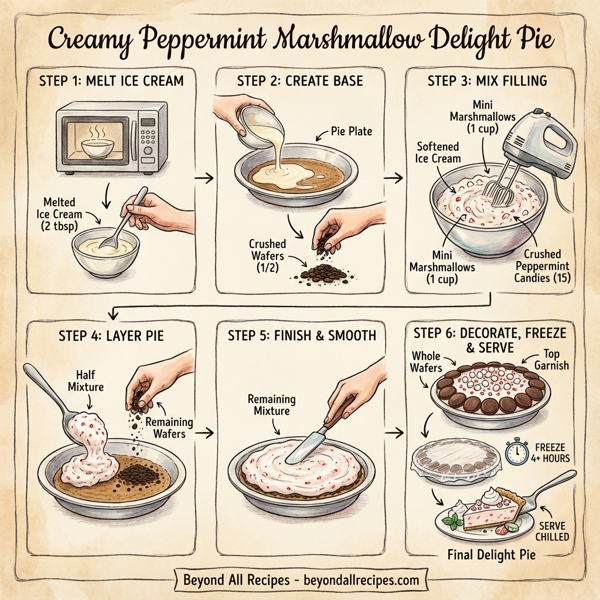 Creamy Peppermint Marshmallow Delight Pie

STEP 1: MELT ICE CREAM

Melted Ice Cream (2 tbsp)

STEP 2: CREATE BASE

Pie Plate

Crushed Wafers (1/2)

STEP 3: MIX FILLING

Mini Marshmallows (1 cup)

Softened Ice Cream

Mini Marshmallows (1 cup)

Crushed Peppermint Candies (15)

STEP 4: LAYER PIE

Half Mixture

Remaining Wafers

STEP 5: FINISH & SMOOTH

Remaining Mixture

STEP 6: DECORATE, FREEZE & SERVE

Whole Wafers

Top Garnish

FREEZE 4+ HOURS

SERVE CHILLED

Final Delight Pie

Beyond All Recipes - beyondallrecipes.com