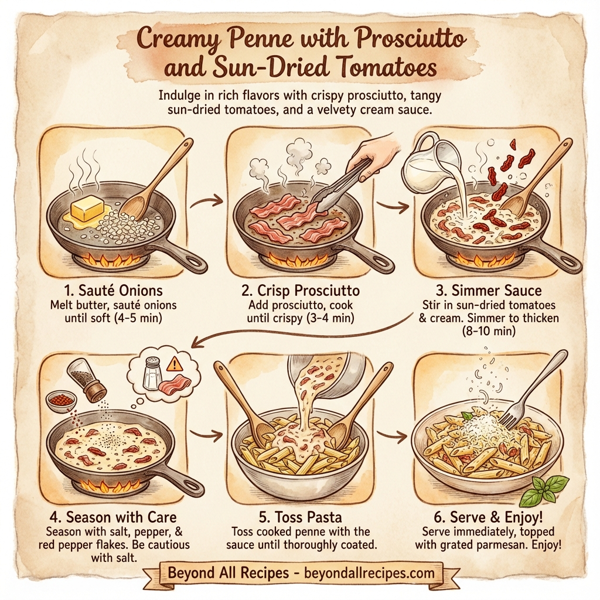 Creamy Penne with Prosciutto and Sun-Dried Tomatoes

Indulge in rich flavors with crispy prosciutto, tangy sun-dried tomatoes, and a velvety cream sauce.

1. Sauté Onions
Melt butter, sauté onions until soft (4-5 min)

2. Crisp Prosciutto
Add prosciutto, cook until crispy (3-4 min)

3. Simmer Sauce
Stir in sun-dried tomatoes & cream. Simmer to thicken (8-10 min)

4. Season with Care
Season with salt, pepper, & red pepper flakes. Be cautious with salt.

5. Toss Pasta
Toss cooked penne with the sauce until thoroughly coated.

6. Serve & Enjoy!
Serve immediately, topped with grated parmesan. Enjoy!

Beyond All Recipes - beyondallrecipes.com