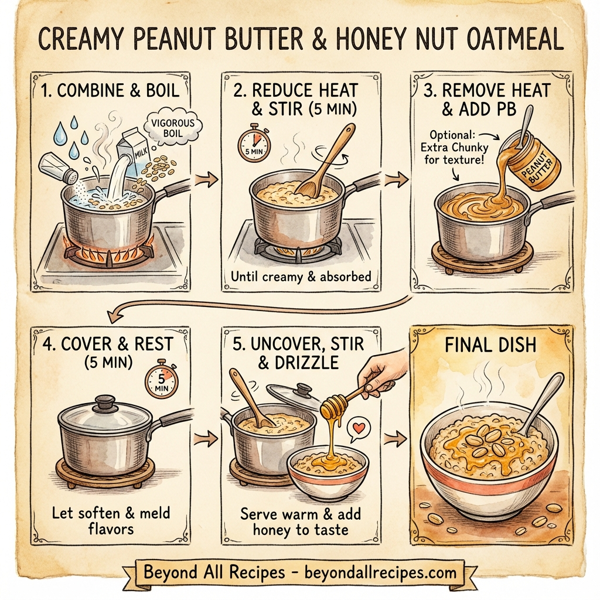 CREAMY PEANUT BUTTER & HONEY NUT OATMEAL

1. COMBINE & BOIL

VIGOROUS BOIL

MILK

2. REDUCE HEAT & STIR (5 MIN)

5 MIN

Until creamy & absorbed

3. REMOVE HEAT & ADD PB

Optional: Extra Chunky for texture!

PEANUT BUTTER

4. COVER & REST (5 MIN)

5 MIN

Let soften & meld flavors

5. UNCOVER, STIR & DRIZZLE

Serve warm & add honey to taste

FINAL DISH

Beyond All Recipes - beyondallrecipes.com