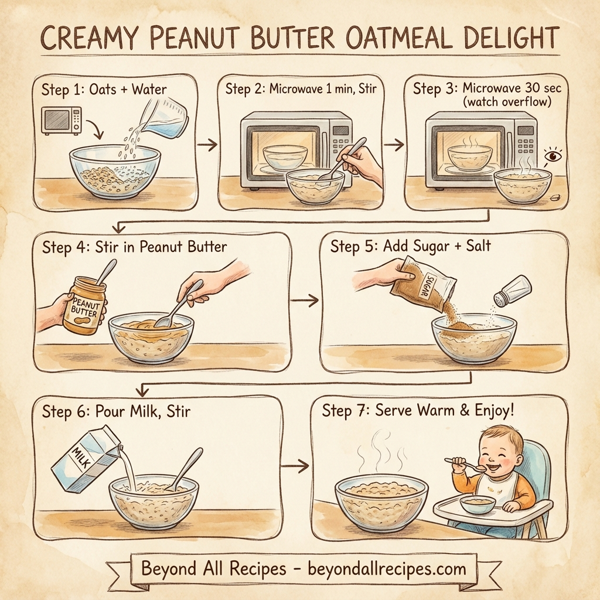 CREAMY PEANUT BUTTER OATMEAL DELIGHT

Step 1: Oats + Water

Step 2: Microwave 1 min, Stir

Step 3: Microwave 30 sec (watch overflow)

Step 4: Stir in Peanut Butter

PEANUT BUTTER

Step 5: Add Sugar + Salt

SUGAR

Step 6: Pour Milk, Stir

MILK

Step 7: Serve Warm & Enjoy!

Beyond All Recipes - beyondallrecipes.com