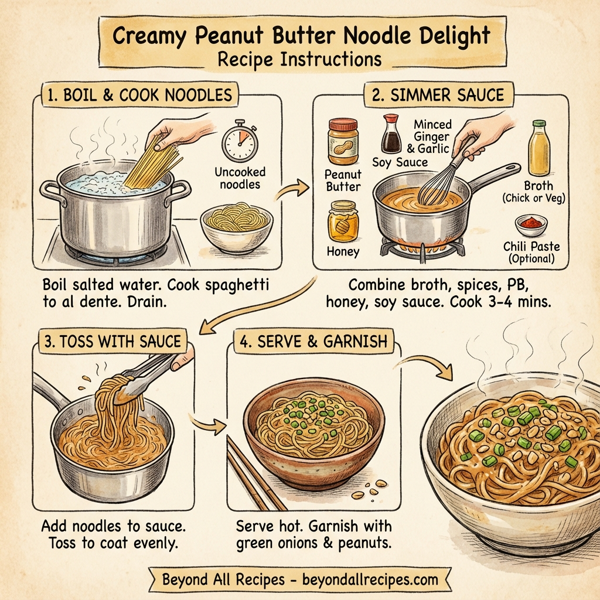 Creamy Peanut Butter Noodle Delight
Recipe Instructions

1. BOIL & COOK NOODLES

Uncooked noodles

Boil salted water. Cook spaghetti to al dente. Drain.

2. SIMMER SAUCE

Peanut Butter

Soy Sauce

Minced Ginger & Garlic

Broth (Chick or Veg)

Honey

Chili Paste (Optional)

Combine broth, spices, PB, honey, soy sauce. Cook 3-4 mins.

3. TOSS WITH SAUCE

Add noodles to sauce. Toss to coat evenly.

4. SERVE & GARNISH

Serve hot. Garnish with green onions & peanuts.

Beyond All Recipes - beyondallrecipes.com