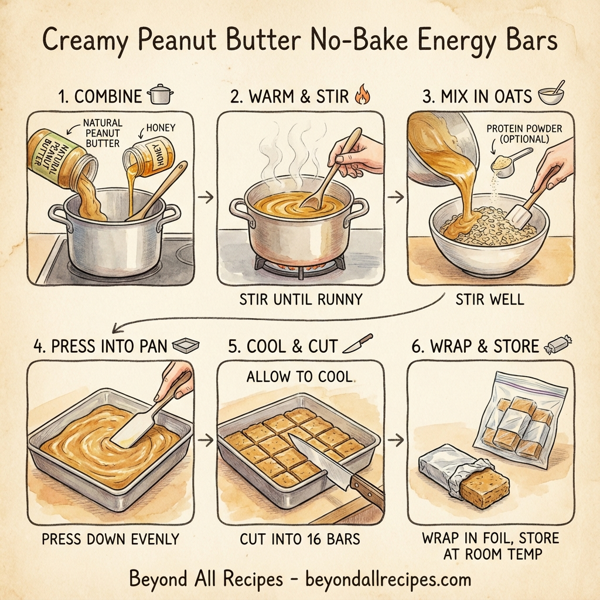 Creamy Peanut Butter No-Bake Energy Bars

1. COMBINE

NATURAL PEANUT BUTTER

HONEY

NATURAL PEANUT BUTTER

HONEY

2. WARM & STIR

STIR UNTIL RUNNY

3. MIX IN OATS

PROTEIN POWDER (OPTIONAL)

STIR WELL

4. PRESS INTO PAN

PRESS DOWN EVENLY

5. COOL & CUT

ALLOW TO COOL.

CUT INTO 16 BARS

6. WRAP & STORE

WRAP IN FOIL, STORE AT ROOM TEMP

Beyond All Recipes - beyondallrecipes.com