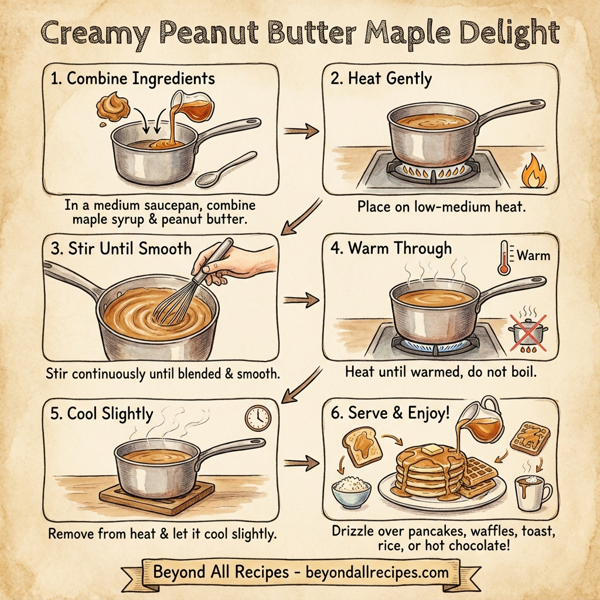 Creamy Peanut Butter Maple Delight

1. Combine Ingredients

In a medium saucepan, combine maple syrup & peanut butter.

2. Heat Gently

Place on low-medium heat.

3. Stir Until Smooth

Stir continuously until blended & smooth.

4. Warm Through

Warm

Heat until warmed, do not boil.

5. Cool Slightly

Remove from heat & let it cool slightly.

6. Serve & Enjoy!

Drizzle over pancakes, waffles, toast, rice, or hot chocolate!

Beyond All Recipes - beyondallrecipes.com