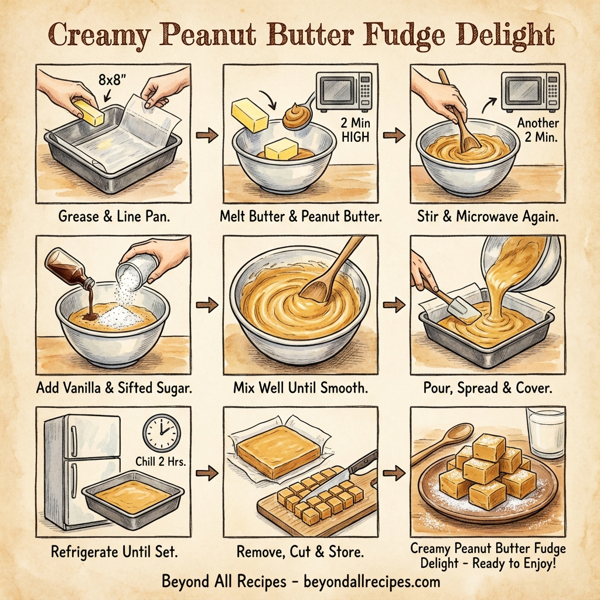 Creamy Peanut Butter Fudge Delight

8x8"

Grease & Line Pan.

2 Min HIGH

Melt Butter & Peanut Butter.

Another 2 Min.

Stir & Microwave Again.

Add Vanilla & Sifted Sugar.

Mix Well Until Smooth.

Pour, Spread & Cover.

Chill 2 Hrs.

Refrigerate Until Set.

Remove, Cut & Store.

Creamy Peanut Butter Fudge Delight - Ready to Enjoy!

Beyond All Recipes - beyondallrecipes.com