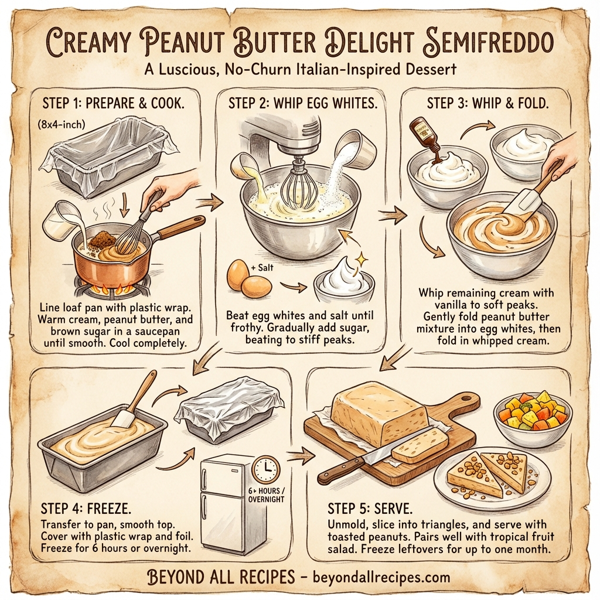 CREAMY PEANUT BUTTER DELIGHT SEMIFREDDO

A Luscious, No-Churn Italian-Inspired Dessert

STEP 1: PREPARE & COOK.

(8x4-inch)

Line loaf pan with plastic wrap. Warm cream, peanut butter, and brown sugar in a saucepan until smooth. Cool completely.

STEP 2: WHIP EGG WHITES.

+ Salt

Beat egg whites and salt until frothy. Gradually add sugar, beating to stiff peaks.

STEP 3: WHIP & FOLD.

Whip remaining cream with vanilla to soft peaks. Gently fold peanut butter mixture into egg whites, then fold in whipped cream.

STEP 4: FREEZE.

6+ HOURS / OVERNIGHT

Transfer to pan, smooth top. Cover with plastic wrap and foil. Freeze for 6 hours or overnight.

STEP 5: SERVE.

Unmold, slice into triangles, and serve with toasted peanuts. Pairs well with tropical fruit salad. Freeze leftovers for up to one month.

BEYOND ALL RECIPES - beyondallrecipes.com