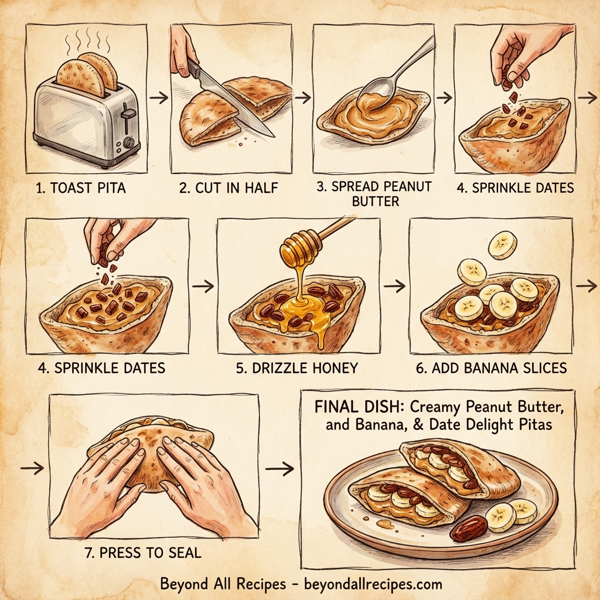 1. TOAST PITA

2. CUT IN HALF

3. SPREAD PEANUT BUTTER

4. SPRINKLE DATES

4. SPRINKLE DATES

5. DRIZZLE HONEY

6. ADD BANANA SLICES

7. PRESS TO SEAL

FINAL DISH: Creamy Peanut Butter, and Banana, & Date Delight Pitas

Beyond All Recipes - beyondallrecipes.com