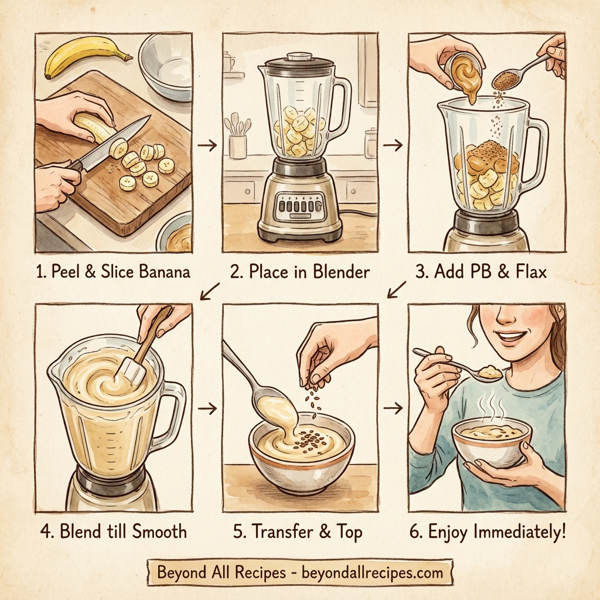 1. Peel & Slice Banana

2. Place in Blender

3. Add PB & Flax

4. Blend till Smooth

5. Transfer & Top

6. Enjoy Immediately!

Beyond All Recipes - beyondallrecipes.com