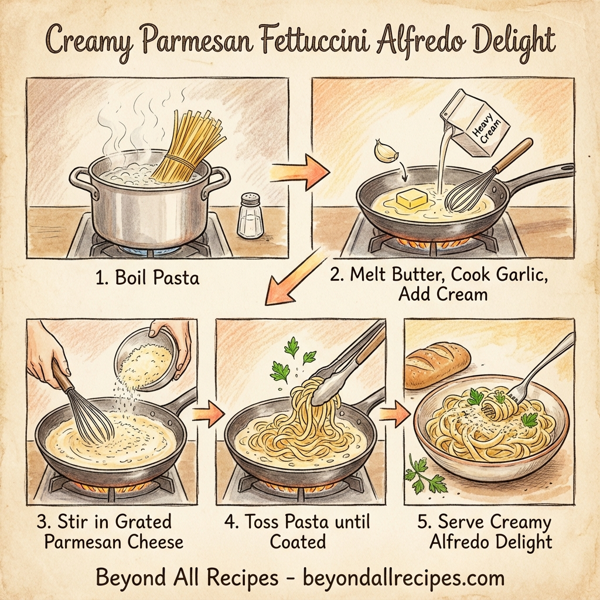 Creamy Parmesan Fettuccini Alfredo Delight

1. Boil Pasta

Heavy Cream

2. Melt Butter, Cook Garlic, Add Cream

3. Stir in Grated Parmesan Cheese

4. Toss Pasta until Coated

5. Serve Creamy Alfredo Delight

Beyond All Recipes - beyondallrecipes.com