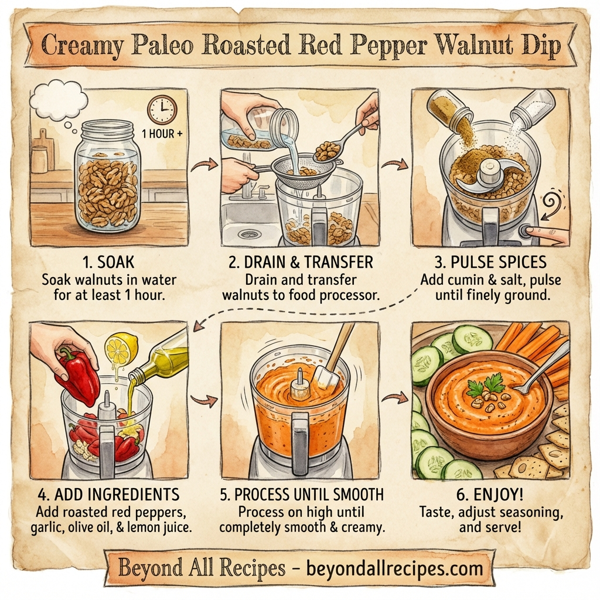 Creamy Paleo Roasted Red Pepper Walnut Dip

1 HOUR +

1. SOAK
Soak walnuts in water for at least 1 hour.

2. DRAIN & TRANSFER
Drain and transfer walnuts to food processor.

3. PULSE SPICES
Add cumin & salt, pulse until finely ground.

4. ADD INGREDIENTS
Add roasted red peppers, garlic, olive oil, & lemon juice.

5. PROCESS UNTIL SMOOTH
Process on high until completely smooth & creamy.

6. ENJOY!
Taste, adjust seasoning, and serve!

Beyond All Recipes – beyondallrecipes.com