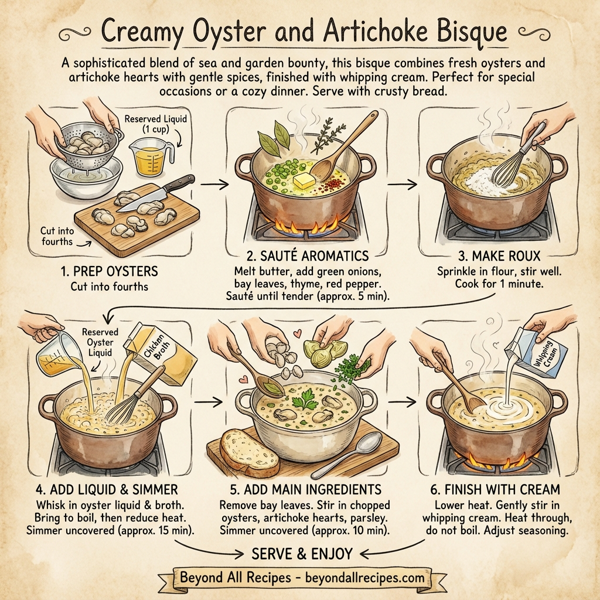 Creamy Oyster and Artichoke Bisque

A sophisticated blend of sea and garden bounty, this bisque combines fresh oysters and artichoke hearts with gentle spices, finished with whipping cream. Perfect for special occasions or a cozy dinner. Serve with crusty bread.

Reserved Liquid (1 cup)

Cut into fourths

1. PREP OYSTERS
Cut into fourths

2. SAUTÉ AROMATICS
Melt butter, add green onions, bay leaves, thyme, red pepper. Sauté until tender (approx. 5 min).

3. MAKE ROUX
Sprinkle in flour, stir well. Cook for 1 minute.

Reserved Oyster Liquid

Chicken Broth

Whipping Cream

4. ADD LIQUID & SIMMER
Whisk in oyster liquid & broth. Bring to boil, then reduce heat. Simmer uncovered (approx. 15 min).

5. ADD MAIN INGREDIENTS
Remove bay leaves. Stir in chopped oysters, artichoke hearts, parsley. Simmer uncovered (approx. 10 min).

6. FINISH WITH CREAM
Lower heat. Gently stir in whipping cream. Heat through, do not boil. Adjust seasoning.

SERVE & ENJOY

Beyond All Recipes - beyondallrecipes.com