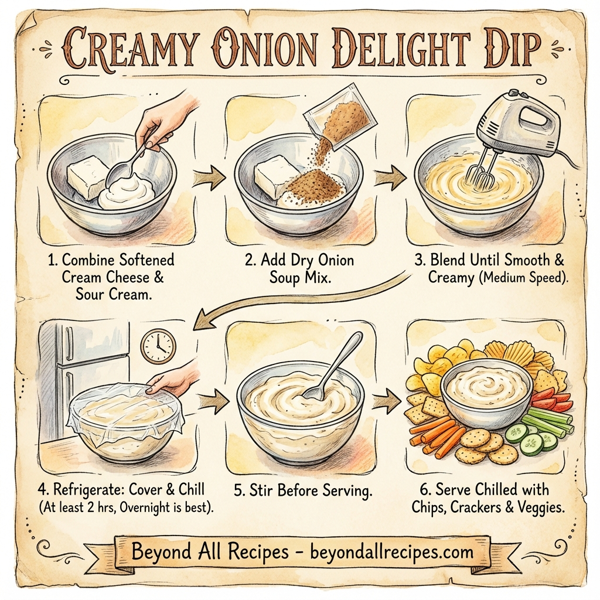 CREAMY ONION DELIGHT DIP

1. Combine Softened Cream Cheese & Sour Cream.

2. Add Dry Onion Soup Mix.

3. Blend Until Smooth & Creamy (Medium Speed).

4. Refrigerate: Cover & Chill (At least 2 hrs, Overnight is best).

5. Stir Before Serving.

6. Serve Chilled with Chips, Crackers & Veggies.

Beyond All Recipes - beyondallrecipes.com