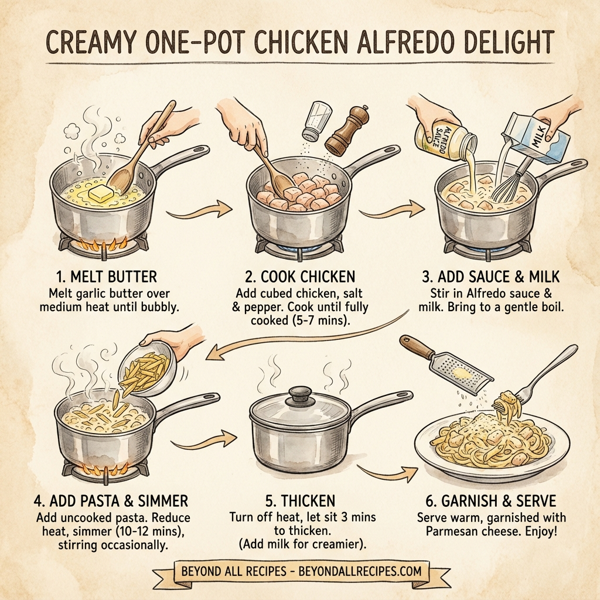 CREAMY ONE-POT CHICKEN ALFREDO DELIGHT

ALFREDO SAUCE

MILK

1. MELT BUTTER
Melt garlic butter over medium heat until bubbly.

2. COOK CHICKEN
Add cubed chicken, salt & pepper. Cook until fully cooked (5-7 mins).

3. ADD SAUCE & MILK
Stir in Alfredo sauce & milk. Bring to a gentle boil.

4. ADD PASTA & SIMMER
Add uncooked pasta. Reduce heat, simmer (10-12 mins), stirring occasionally.

5. THICKEN
Turn off heat, let sit 3 mins to thicken. (Add milk for creamier).

6. GARNISH & SERVE
Serve warm, garnished with Parmesan cheese. Enjoy!

BEYOND ALL RECIPES - BEYONDALLRECIPES.COM