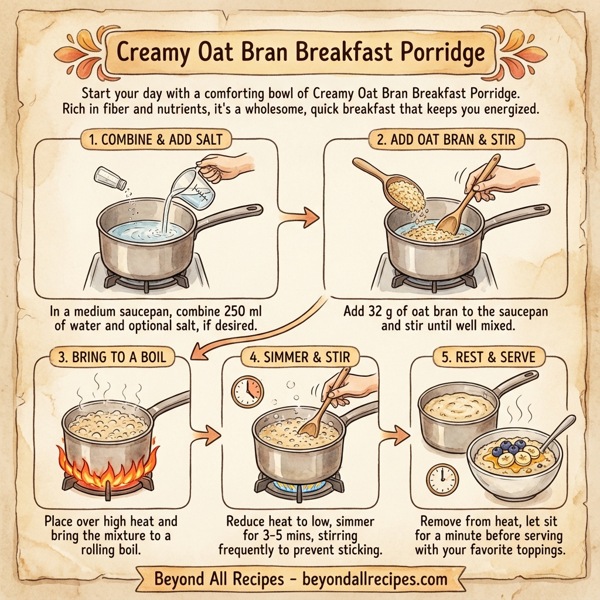 Creamy Oat Bran Breakfast Porridge

Start your day with a comforting bowl of Creamy Oat Bran Breakfast Porridge. Rich in fiber and nutrients, it's a wholesome, quick breakfast that keeps you energized.

1. COMBINE & ADD SALT

In a medium saucepan, combine 250 ml of water and optional salt, if desired.

2. ADD OAT BRAN & STIR

Add 32 g of oat bran to the saucepan and stir until well mixed.

3. BRING TO A BOIL

Place over high heat and bring the mixture to a rolling boil.

4. SIMMER & STIR

Reduce heat to low, simmer for 3-5 mins, stirring frequently to prevent sticking.

5. REST & SERVE

Remove from heat, let sit for a minute before serving with your favorite toppings.

Beyond All Recipes - beyondallrecipes.com