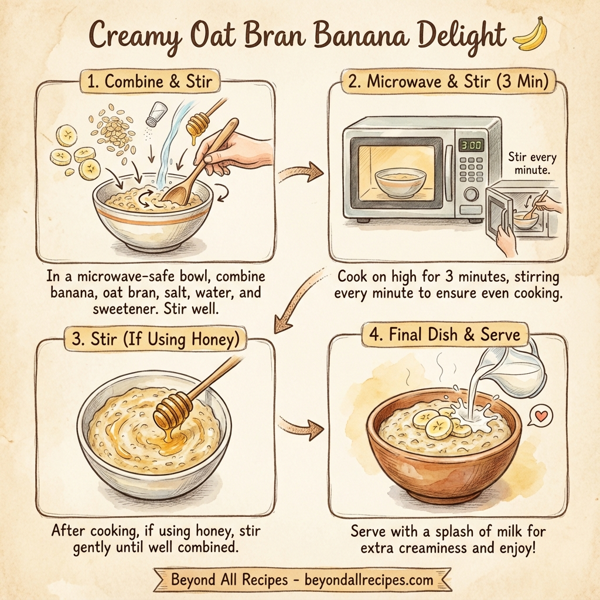 Creamy Oat Bran Banana Delight

1. Combine & Stir

In a microwave-safe bowl, combine banana, oat bran, salt, water, and sweetener. Stir well.

2. Microwave & Stir (3 Min)

3:00

Stir every minute.

Cook on high for 3 minutes, stirring every minute to ensure even cooking.

3. Stir (If Using Honey)

After cooking, if using honey, stir gently until well combined.

4. Final Dish & Serve

Serve with a splash of milk for extra creaminess and enjoy!

Beyond All Recipes - beyondallrecipes.com