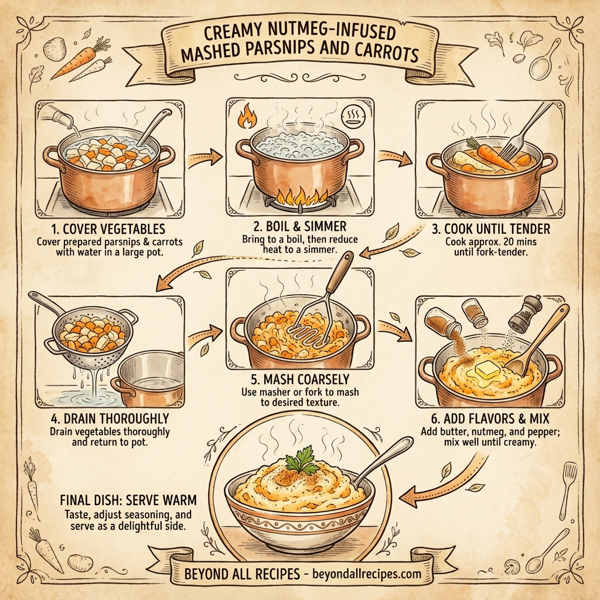 CREAMY NUTMEG-INFUSED MASHED PARSNIPS AND CARROTS

1. COVER VEGETABLES
Cover prepared parsnips & carrots with water in a large pot.

2. BOIL & SIMMER
Bring to a boil, then reduce heat to a simmer.

3. COOK UNTIL TENDER
Cook approx. 20 mins until fork-tender.

4. DRAIN THOROUGHLY
Drain vegetables thoroughly and return to pot.

5. MASH COARSELY
Use masher or fork to mash to desired texture.

6. ADD FLAVORS & MIX
Add butter, nutmeg, and pepper; mix well until creamy.

FINAL DISH: SERVE WARM
Taste, adjust seasoning, and serve as a delightful side.

BEYOND ALL RECIPES - beyondallrecipes.com