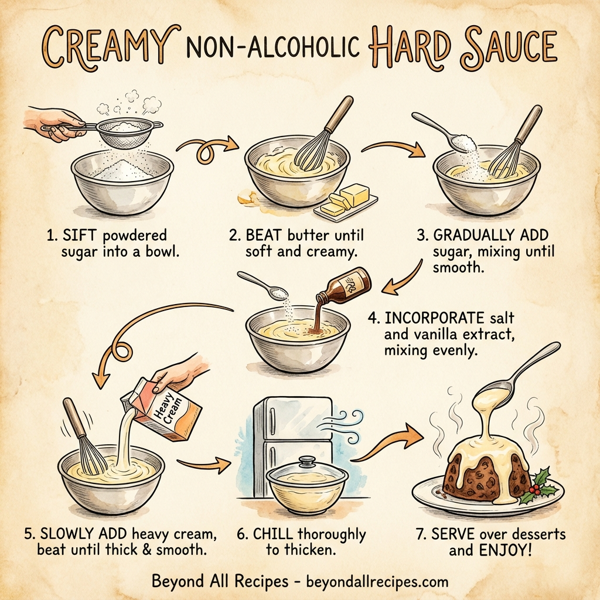 CREAMY NON-ALCOHOLIC HARD SAUCE

1. SIFT powdered sugar into a bowl.

2. BEAT butter until soft and creamy.

3. GRADUALLY ADD sugar, mixing until smooth.

4. INCORPORATE salt and vanilla extract, mixing evenly.

Heavy Cream

5. SLOWLY ADD heavy cream, beat until thick & smooth.

6. CHILL thoroughly to thicken.

7. SERVE over desserts and ENJOY!

Beyond All Recipes - beyondallrecipes.com